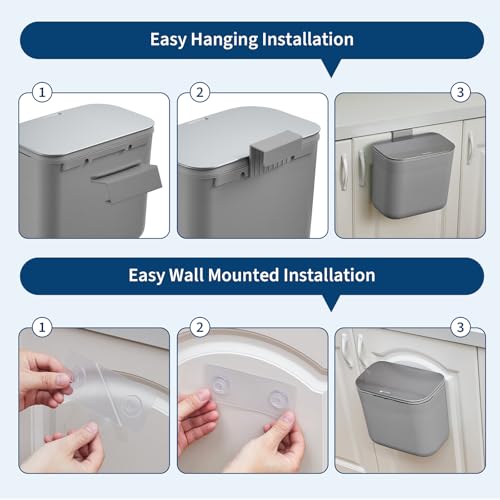 Easy Hanging Installation

1

2

3

Easy Wall Mounted Installation

1

2

3