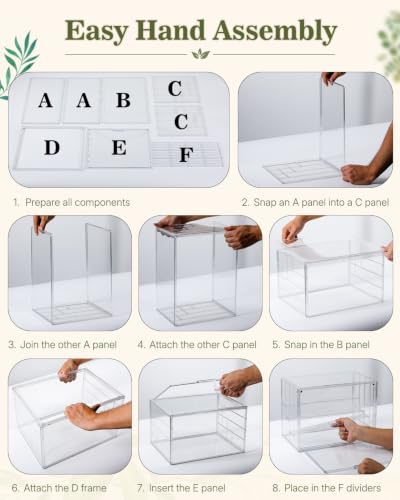 Easy Hand Assembly

A A B C C D E F

1. Prepare all components

2. Snap an A panel into a C panel

3. Join the other A panel

4. Attach the other C panel

5. Snap in the B panel

6. Attach the D frame

7. Insert the E panel

8. Place in the F dividers