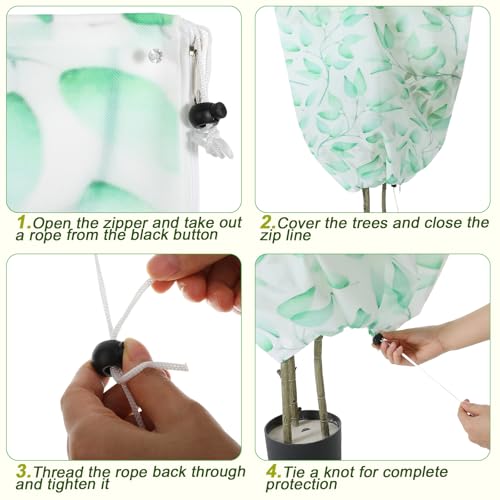 1.Open the zipper and take out a rope from the black button

2.Cover the trees and close the zip line

3.Thread the rope back through and tighten it

4.Tie a knot for complete protection