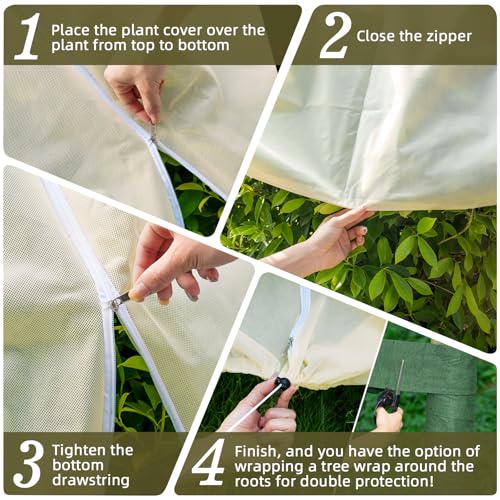 1 Place the plant cover over the plant from top to bottom

2 Close the zipper

3 Tighten the bottom drawstring

4 Finish, and you have the option of wrapping a tree wrap around the roots for double protection!