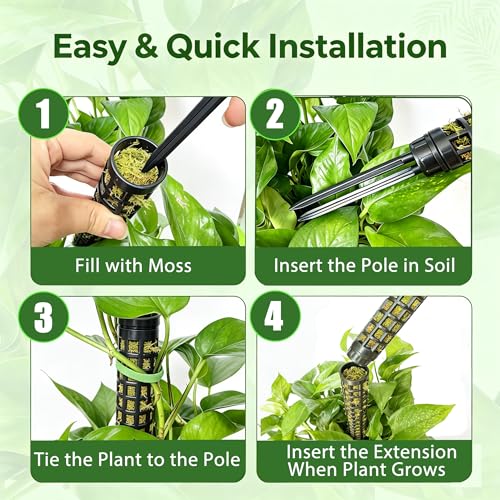 Easy & Quick Installation

1

Fill with Moss

2

Insert the Pole in Soil

3

Tie the Plant to the Pole

4

Insert the Extension
When Plant Grows