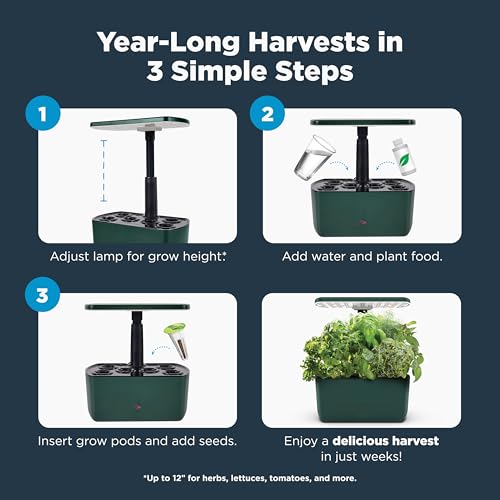 Year-Long Harvests in 3 Simple Steps

1

Adjust lamp for grow height*

2

Add water and plant food.

3

Insert grow pods and add seeds.

Enjoy a delicious harvest in just weeks!

*Up to 12" for herbs, lettuces, tomatoes, and more.