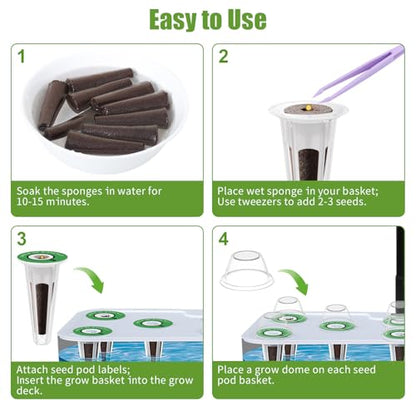 Easy to Use

1

Soak the sponges in water for 10-15 minutes.

2

Place wet sponge in your basket; Use tweezers to add 2-3 seeds.

3

Attach seed pod labels; Insert the grow basket into the grow deck.

4

Place a grow dome on each seed pod basket.