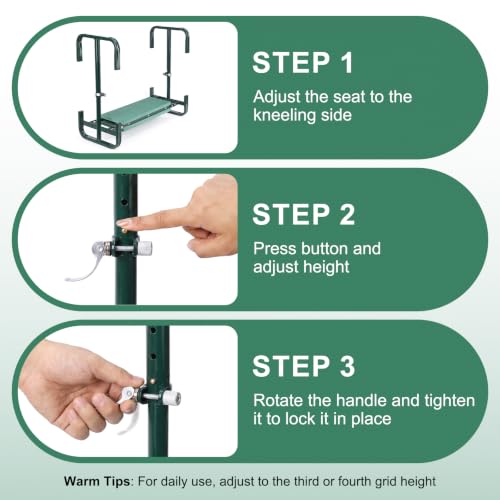 STEP 1

Adjust the seat to the kneeling side

STEP 2

Press button and adjust height

STEP 3

Rotate the handle and tighten it to lock it in place

Warm Tips: For daily use, adjust to the third or fourth grid height