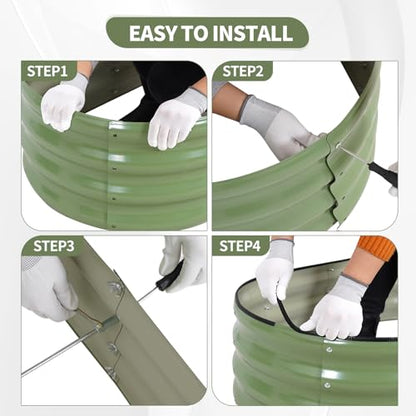 EASY TO INSTALL

STEP1

STEP2

STEP3

STEP4