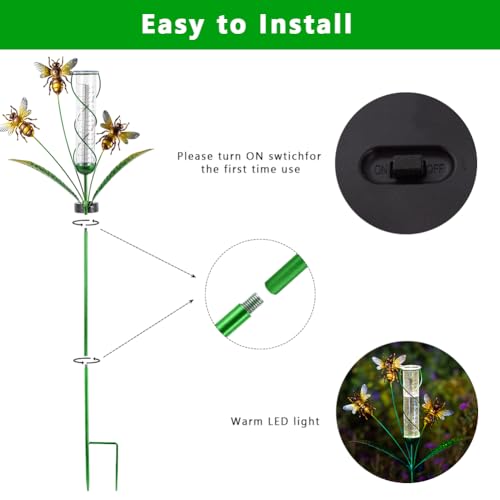 Easy to Install

Please turn ON swtichfor the first time use

ON OFF

Warm LED light