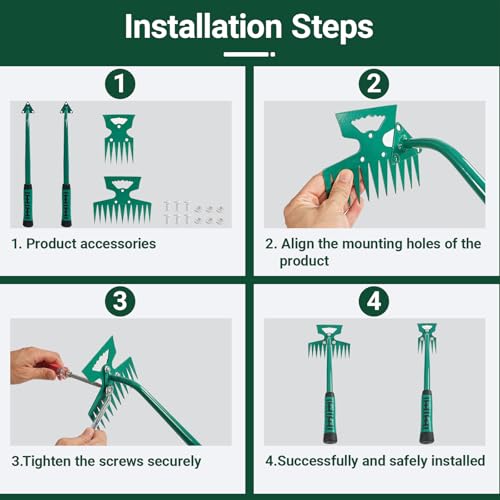 Installation Steps

1

1. Product accessories

2

2. Align the mounting holes of the product

3

3.Tighten the screws securely

4

4.Successfully and safely installed