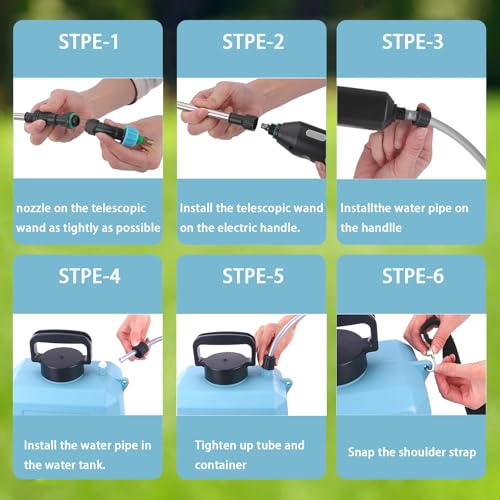 STPE-1

nozzle on the telescopic wand as tightly as possible

STPE-2

Install the telescopic wand on the electric handle.

STPE-3

Installthe water pipe on the handlle

STPE-4

Install the water pipe in the water tank.

STPE-5

Tighten up tube and container

STPE-6

Snap the shoulder strap