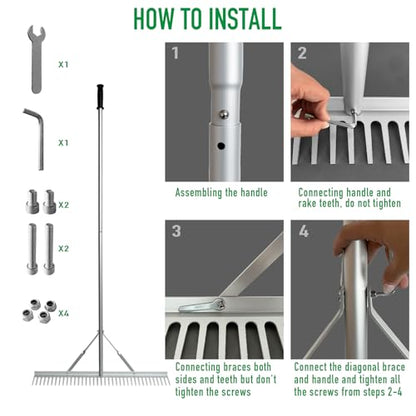 HOW TO INSTALL

X1

X1

X2

X2

X4

1

Assembling the handle

2

Connecting handle and rake teeth, do not tighten

3

Connecting braces both sides and teeth but don't tighten the screws

4

Connect the diagonal brace and handle and tighten all the screws from steps 2-4