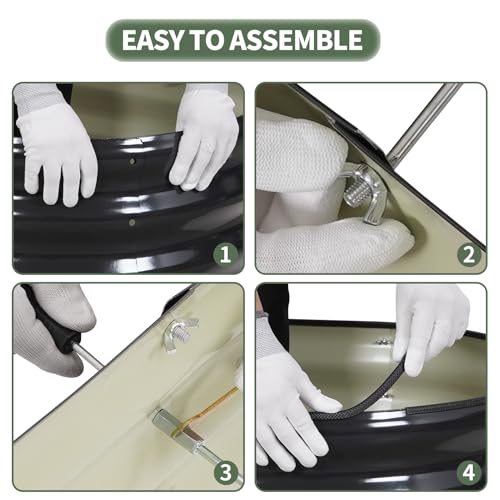 EASY TO ASSEMBLE

1

2

3

4