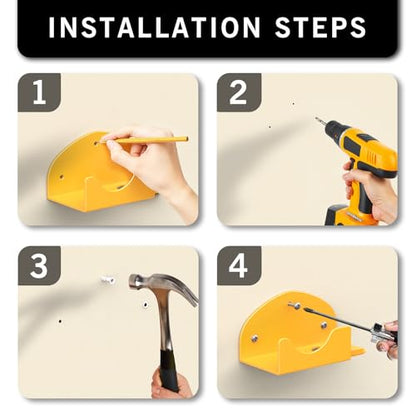 INSTALLATION STEPS

1

2

3

4