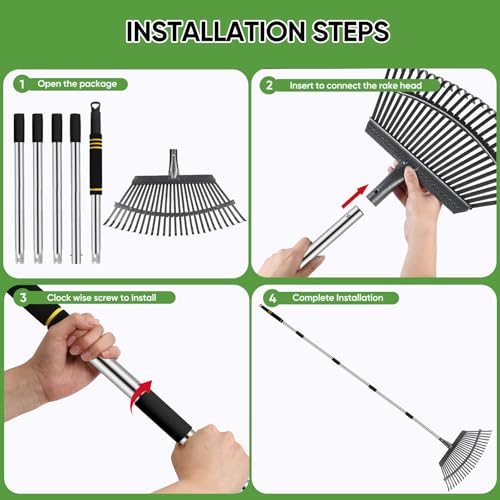 INSTALLATION STEPS

1 Open the package

2 Insert to connect the rake head

3 Clock wise screw to install

4 Complete Installation