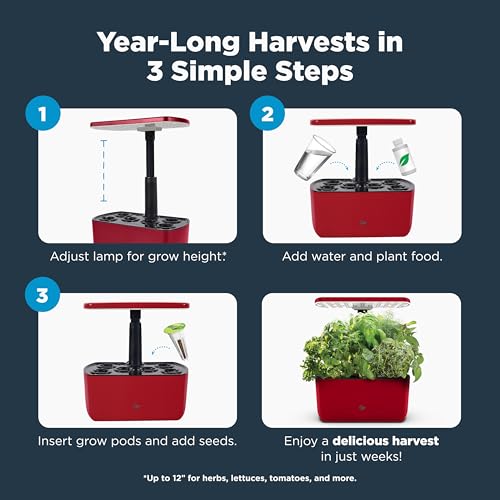 Year-Long Harvests in 3 Simple Steps

1

Adjust lamp for grow height*

2

Add water and plant food.

3

Insert grow pods and add seeds.

Enjoy a delicious harvest in just weeks!

*Up to 12" for herbs, lettuces, tomatoes, and more.