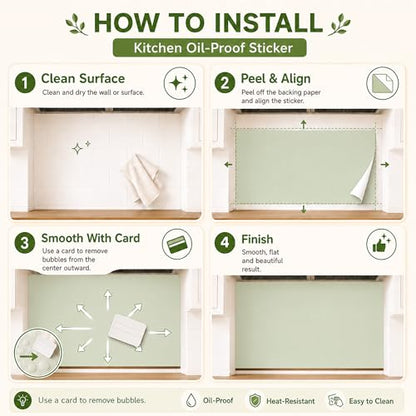 HOW TO INSTALL

Kitchen Oil-Proof Sticker

1 Clean Surface

Clean and dry the wall or surface.

2 Peel & Align

Peel off the backing paper and align the sticker.

3 Smooth With Card

Use a card to remove bubbles from the center outward.

4 Finish

Smooth, flat and beautiful result.

Use a card to remove bubbles.

Oil-Proof

Heat-Resistant

Easy to Clean