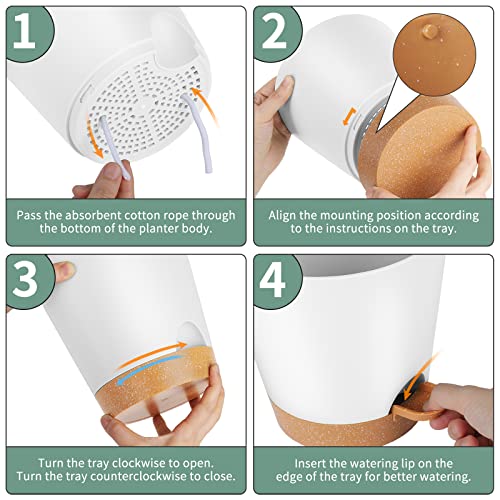 1

Pass the absorbent cotton rope through the bottom of the planter body.

2

Align the mounting position according to the instructions on the tray.

3

Turn the tray clockwise to open.
Turn the tray counterclockwise to close.

4

Insert the watering lip on the edge of the tray for better watering.