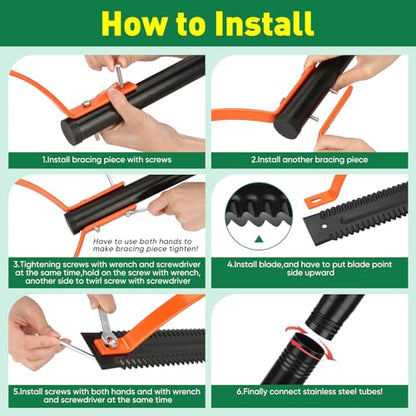 How to Install

1.Install bracing piece with screws

2.Install another bracing piece

Have to use both hands to make bracing piece tighten!

3.Tightening screws with wrench and screwdriver at the same time,hold on the screw with wrench, another side to twirl screw with screwdriver

4.Install blade,and have to put blade point side upward

5.Install screws with both hands and with wrench and screwdriver at the same time

6.Finally connect stainless steel tubes!