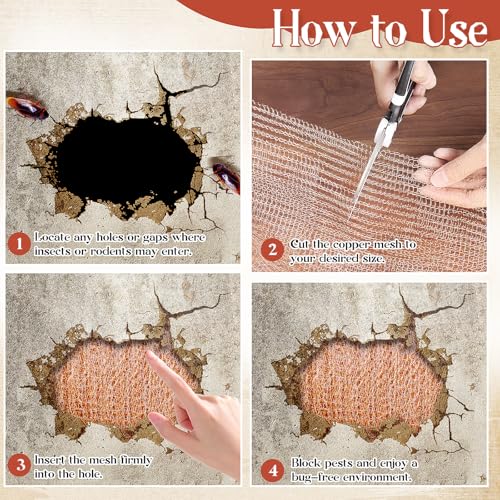 How to Use

1 Locate any holes or gaps where insects or rodents may enter.

2 Cut the copper mesh to your desired size.

3 Insert the mesh firmly into the hole.

4 Block pests and enjoy a bug-free environment.