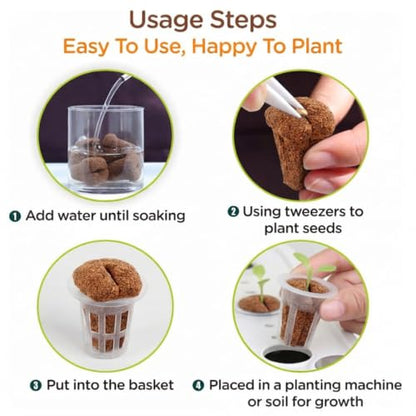 Usage Steps
Easy To Use, Happy To Plant

❶ Add water until soaking

❷ Using tweezers to plant seeds

❸ Put into the basket

❹ Placed in a planting machine or soil for growth