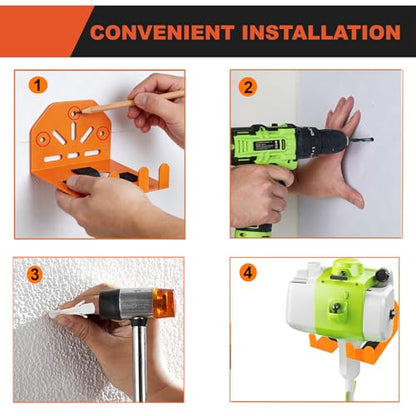 CONVENIENT INSTALLATION

1

2

3

4