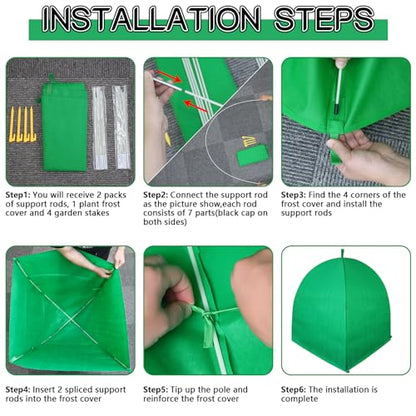 INSTALLATION STEPS

Step1: You will receive 2 packs of support rods, 1 plant frost cover and 4 garden stakes

Step2: Connect the support rod as the picture show,each rod consists of 7 parts(black cap on both sides)

Step3: Find the 4 corners of the frost cover and install the support rods

Step4: Insert 2 spliced support rods into the frost cover

Step5: Tip up the pole and reinforce the frost cover

Step6: The installation is complete