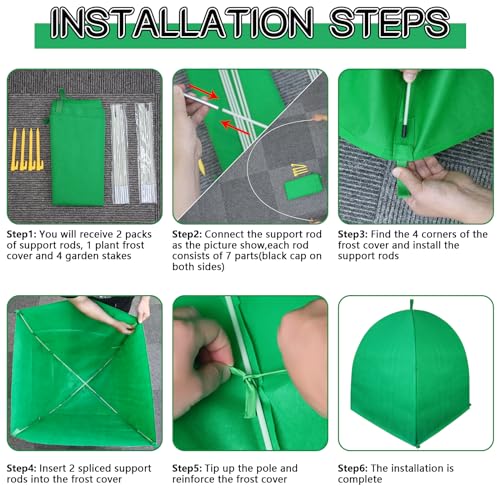 INSTALLATION STEPS

Step1: You will receive 2 packs of support rods, 1 plant frost cover and 4 garden stakes

Step2: Connect the support rod as the picture show,each rod consists of 7 parts(black cap on both sides)

Step3: Find the 4 corners of the frost cover and install the support rods

Step4: Insert 2 spliced support rods into the frost cover

Step5: Tip up the pole and reinforce the frost cover

Step6: The installation is complete