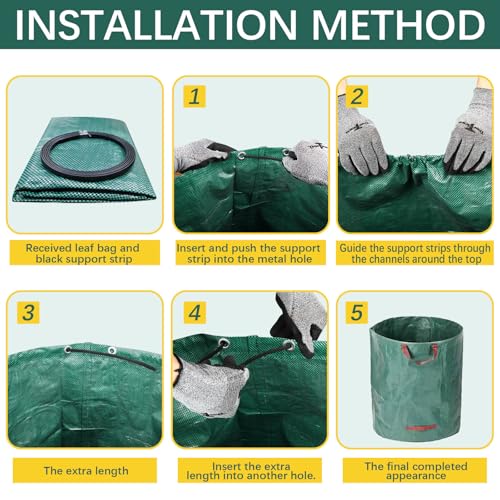 INSTALLATION METHOD

Received leaf bag and black support strip

1

Insert and push the support strip into the metal hole

2

Guide the support strips through the channels around the top

3

The extra length

4

Insert the extra length into another hole.

5

The final completed appearance