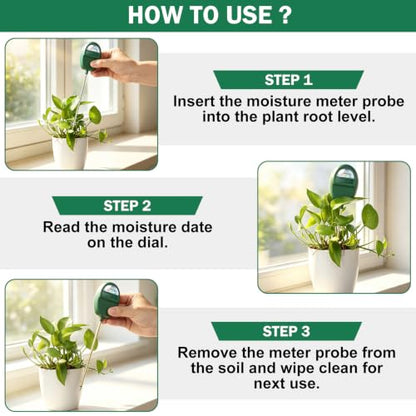 HOW TO USE ?

STEP 1

Insert the moisture meter probe into the plant root level.

STEP 2

Read the moisture date on the dial.

STEP 3

Remove the meter probe from the soil and wipe clean for next use.