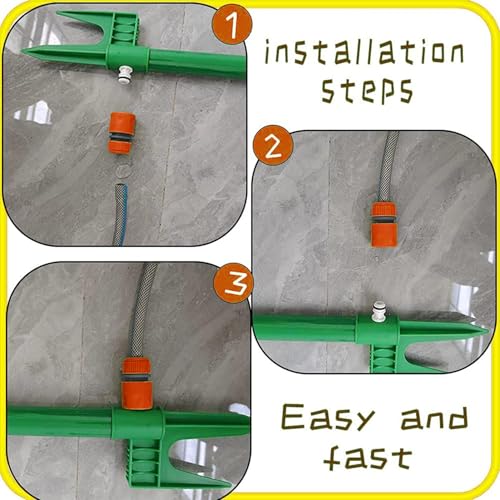 1

installation steps

2

3

Easy and fast