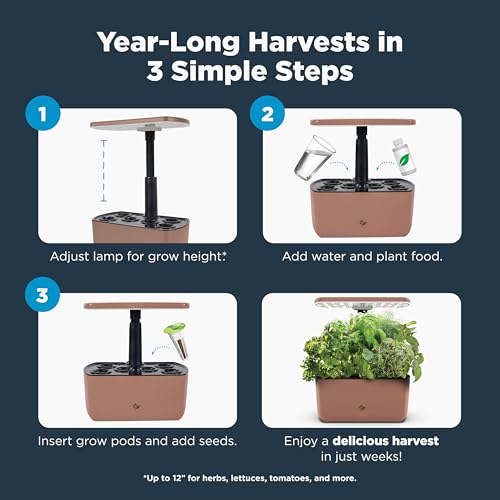 Year-Long Harvests in
3 Simple Steps

1

Adjust lamp for grow height*

2

Add water and plant food.

3

Insert grow pods and add seeds.

Enjoy a delicious harvest in just weeks!

*Up to 12" for herbs, lettuces, tomatoes, and more.