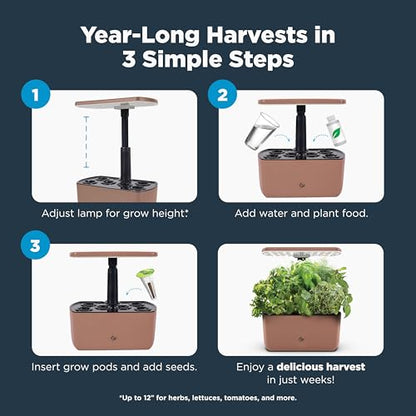 Year-Long Harvests in 3 Simple Steps

1

Adjust lamp for grow height*

2

Add water and plant food.

3

Insert grow pods and add seeds.

Enjoy a delicious harvest in just weeks!

*Up to 12" for herbs, lettuces, tomatoes, and more.