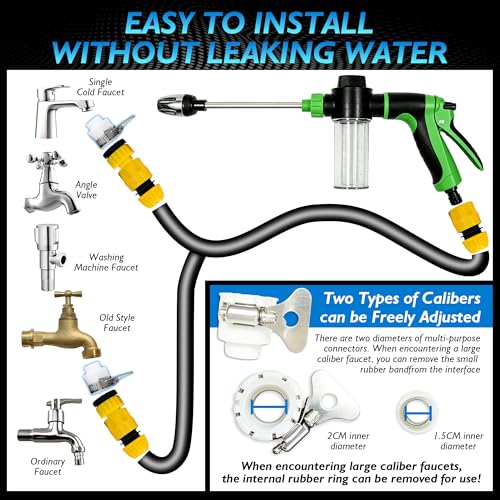 EASY TO INSTALL
WITHOUT LEAKING WATER

Single
Cold Faucet

Angle
Valve

Washing
Machine Faucet

Old Style
Faucet

Ordinary
Faucet

Two Types of Calibers
can be Freely Adjusted

There are two diameters of multi-purpose connectors. When encountering a large caliber faucet, you can remove the small rubber bandfrom the interface

2CM inner
diameter

1.5CM inner
diameter

When encountering large caliber faucets,
the internal rubber ring can be removed for use!