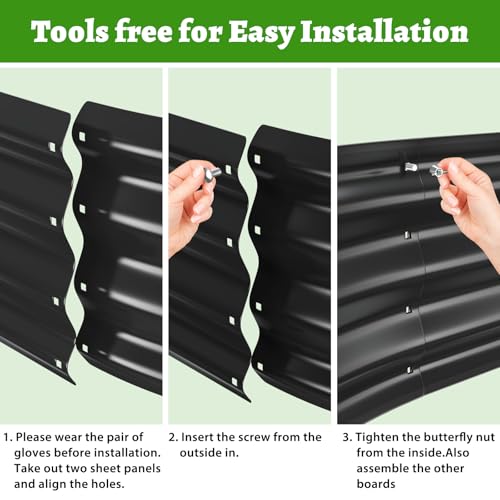 Tools free for Easy Installation

1. Please wear the pair of gloves before installation. Take out two sheet panels and align the holes.

2. Insert the screw from the outside in.

3. Tighten the butterfly nut from the inside.Also assemble the other boards