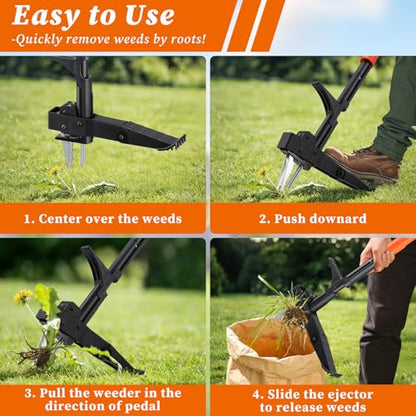 Easy to Use
-Quickly remove weeds by roots!

1. Center over the weeds

2. Push downard

3. Pull the weeder in the direction of pedal

4. Slide the ejector to release weeds